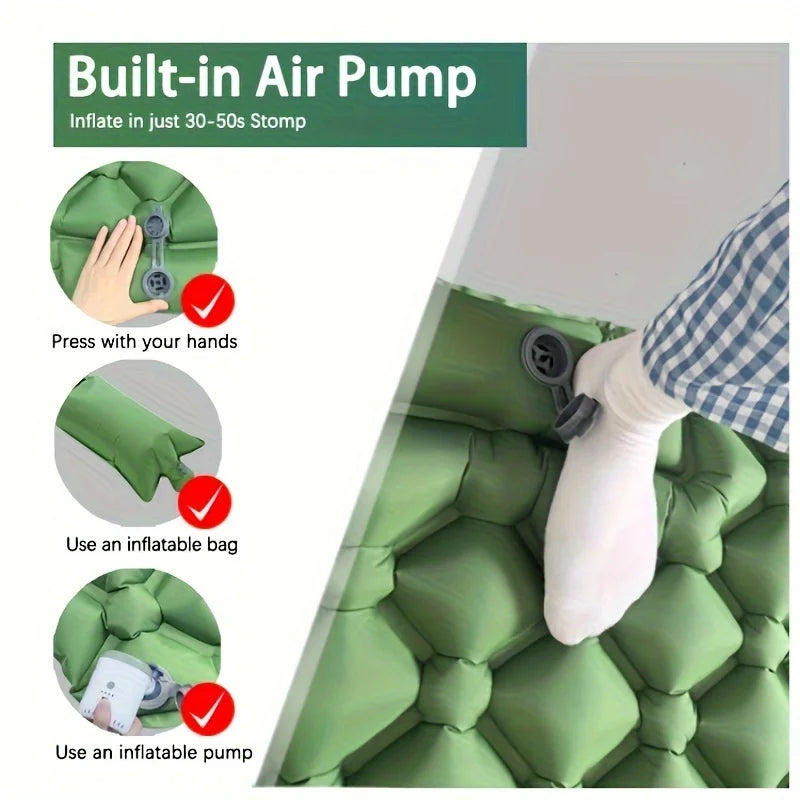 Built-in Air Pump
Inflate in just 30-50s Stomp

Press with your hands

Use an inflatable bag

Use an inflatable pump