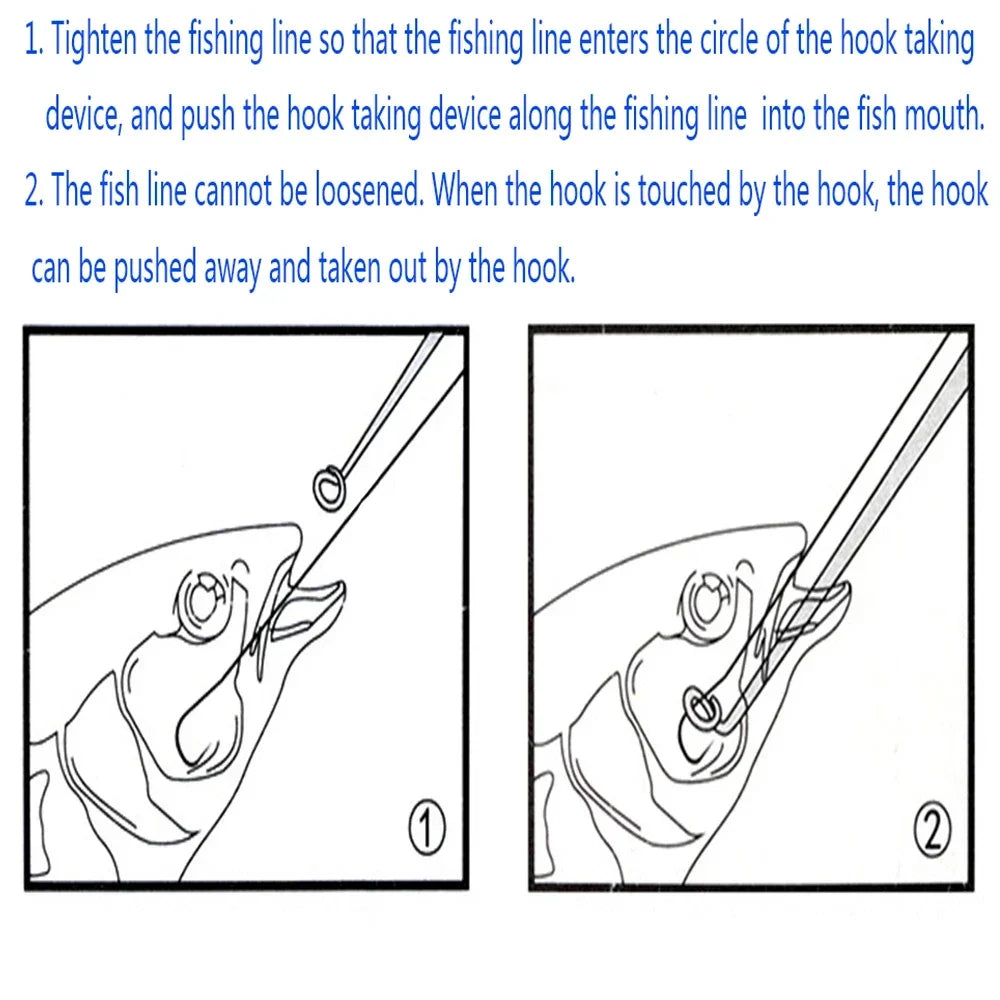 1. Tighten the fishing line so that the fishing line enters the circle of the hook taking device, and push the hook taking device along the fishing line into the fish mouth.

2. The fish line cannot be loosened. When the hook is touched by the hook, the hook can be pushed away and taken out by the hook.

①

②