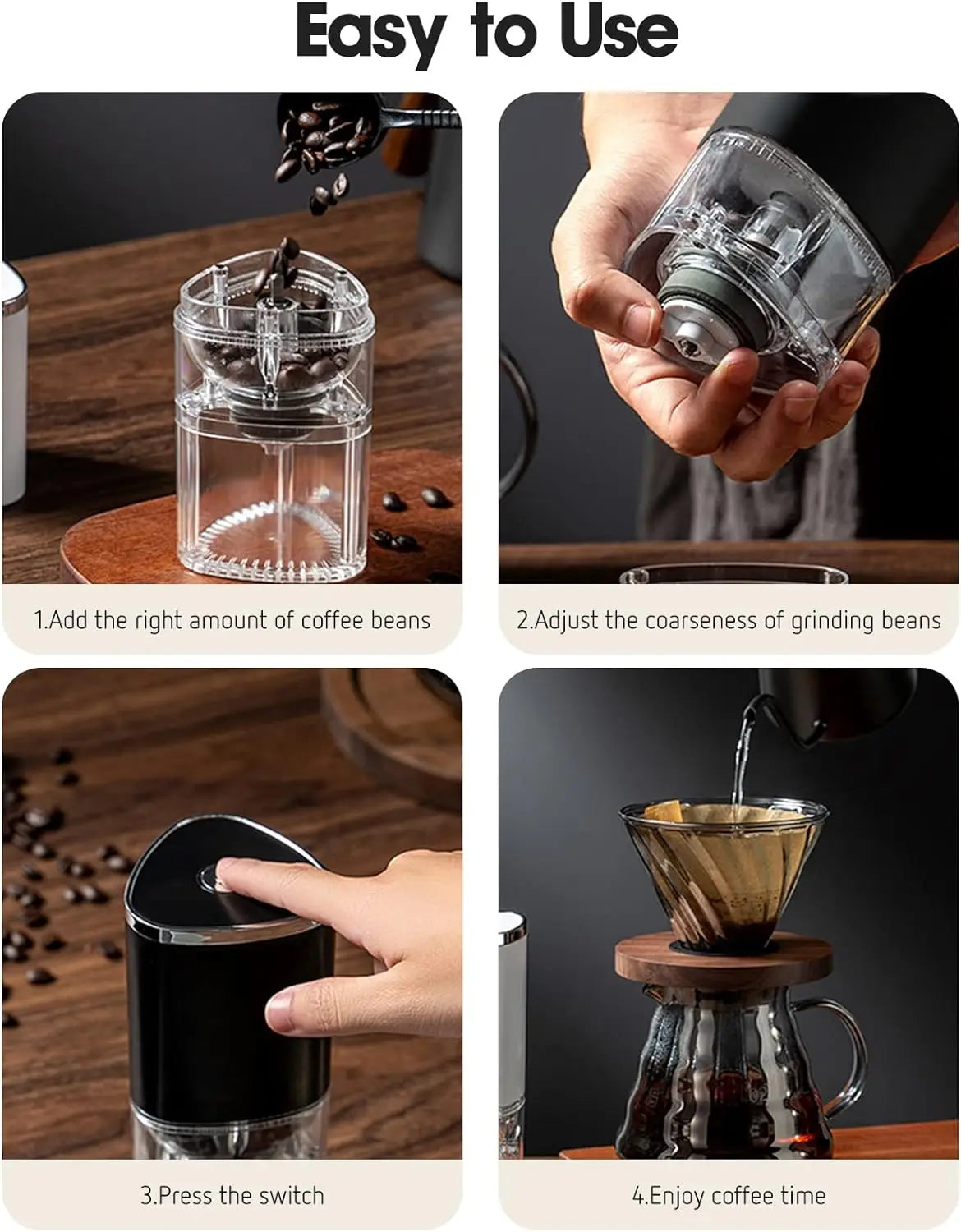 Easy to Use

1.Add the right amount of coffee beans

2.Adjust the coarseness of grinding beans

3.Press the switch

4.Enjoy coffee time